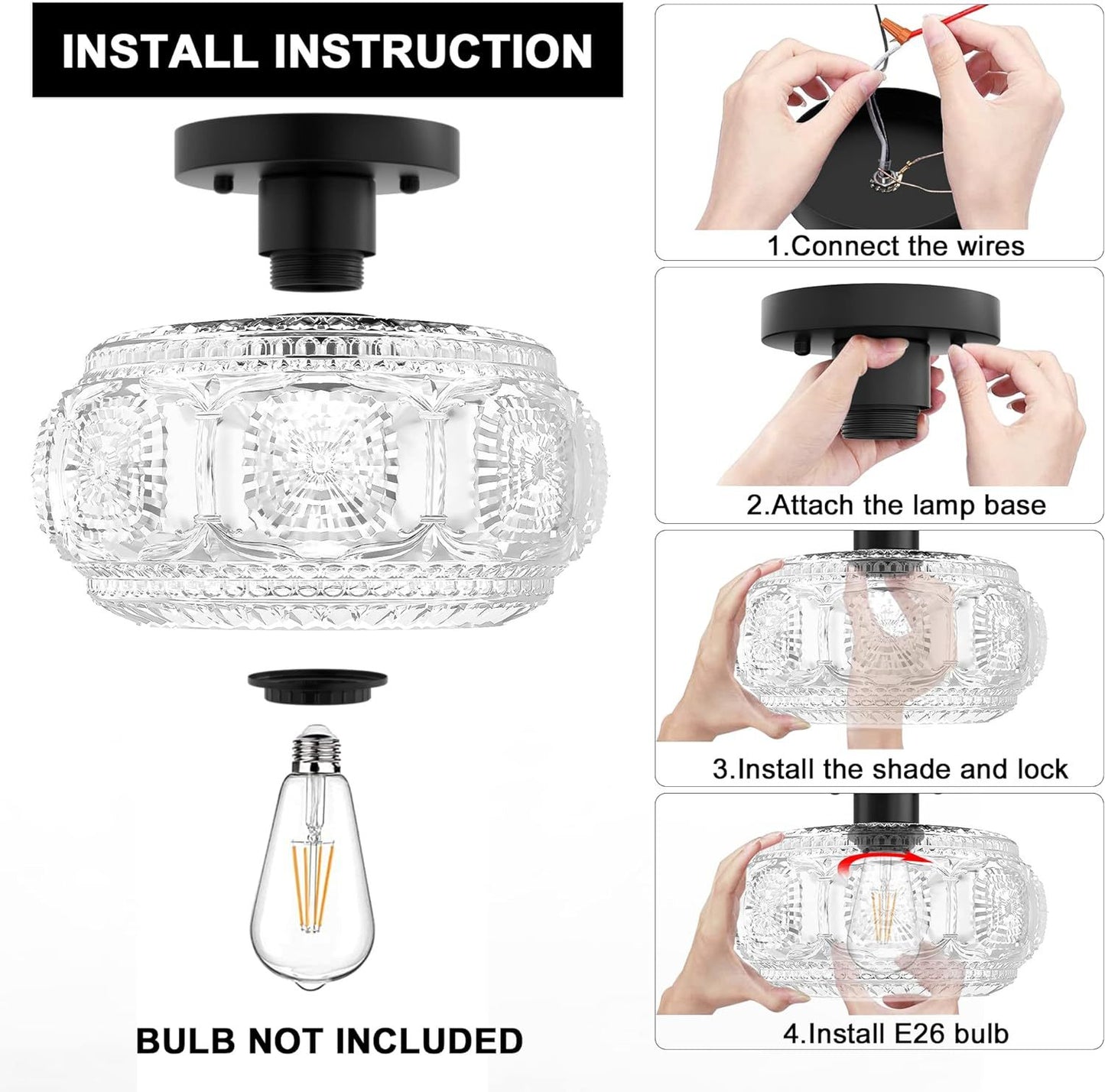 INSTALL INSTRUCTION

BULB NOT INCLUDED

1.Connect the wires

2.Attach the lamp base

3.Install the shade and lock

4.Install E26 bulb