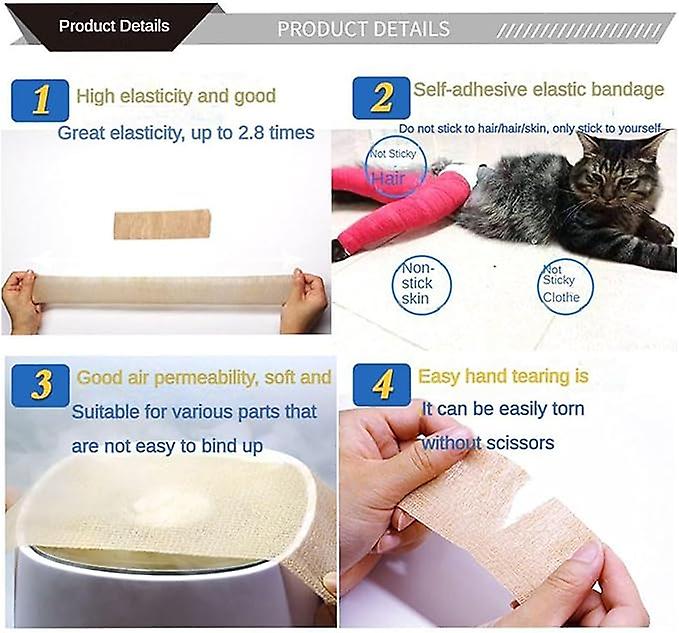 Product Details

PRODUCT DETAILS

1 High elasticity and good

Great elasticity, up to 2.8 times

2 Self-adhesive elastic bandage

Do not stick to hair/hair/skin, only stick to yourself

Not Sticky Hair

Non-stick skin

Not Sticky Clothe

3 Good air permeability, soft and

Suitable for various parts that are not easy to bind up

4 Easy hand tearing is

It can be easily torn without scissors