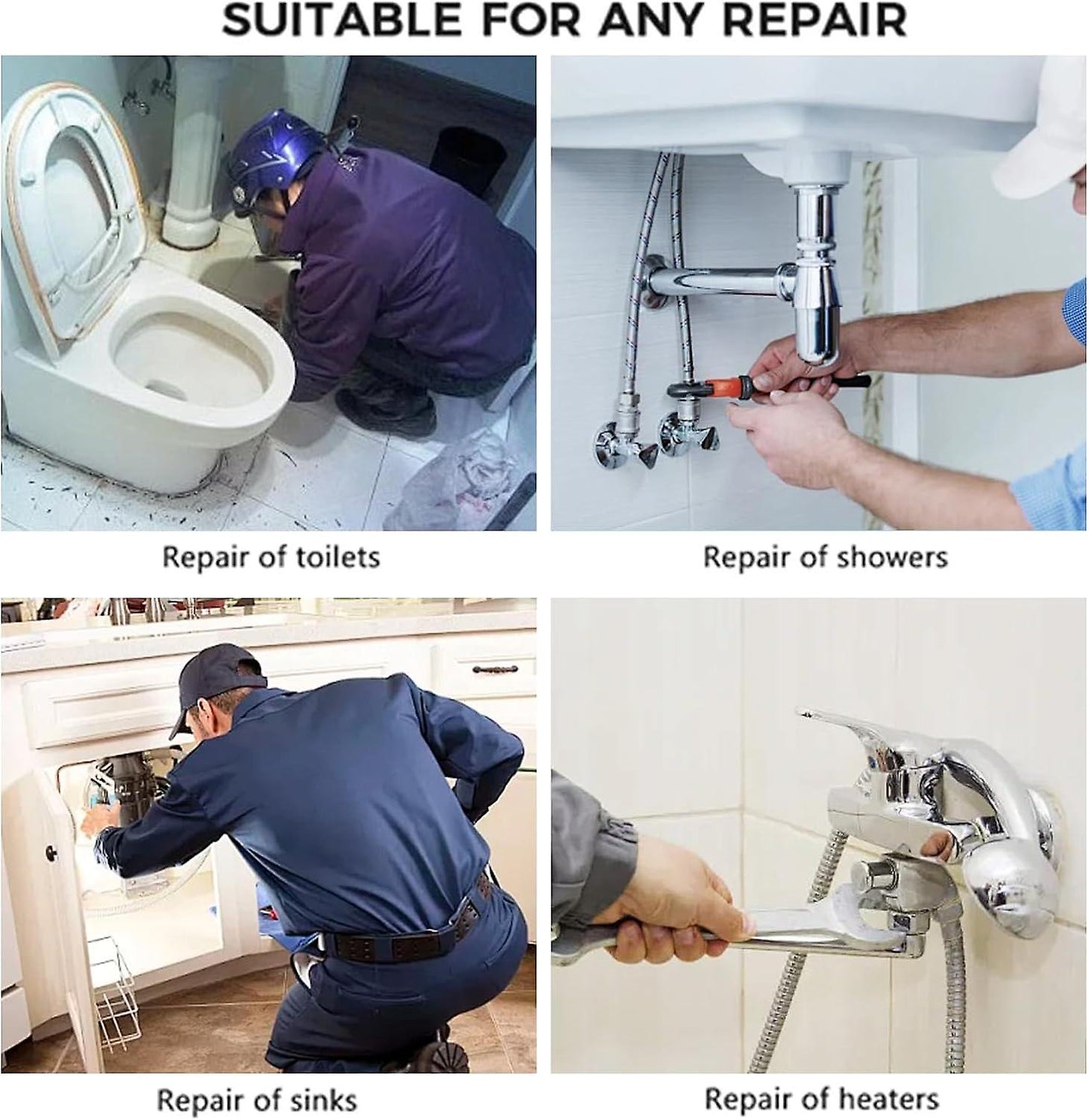 SUITABLE FOR ANY REPAIR

Repair of toilets

Repair of showers

Repair of sinks

Repair of heaters