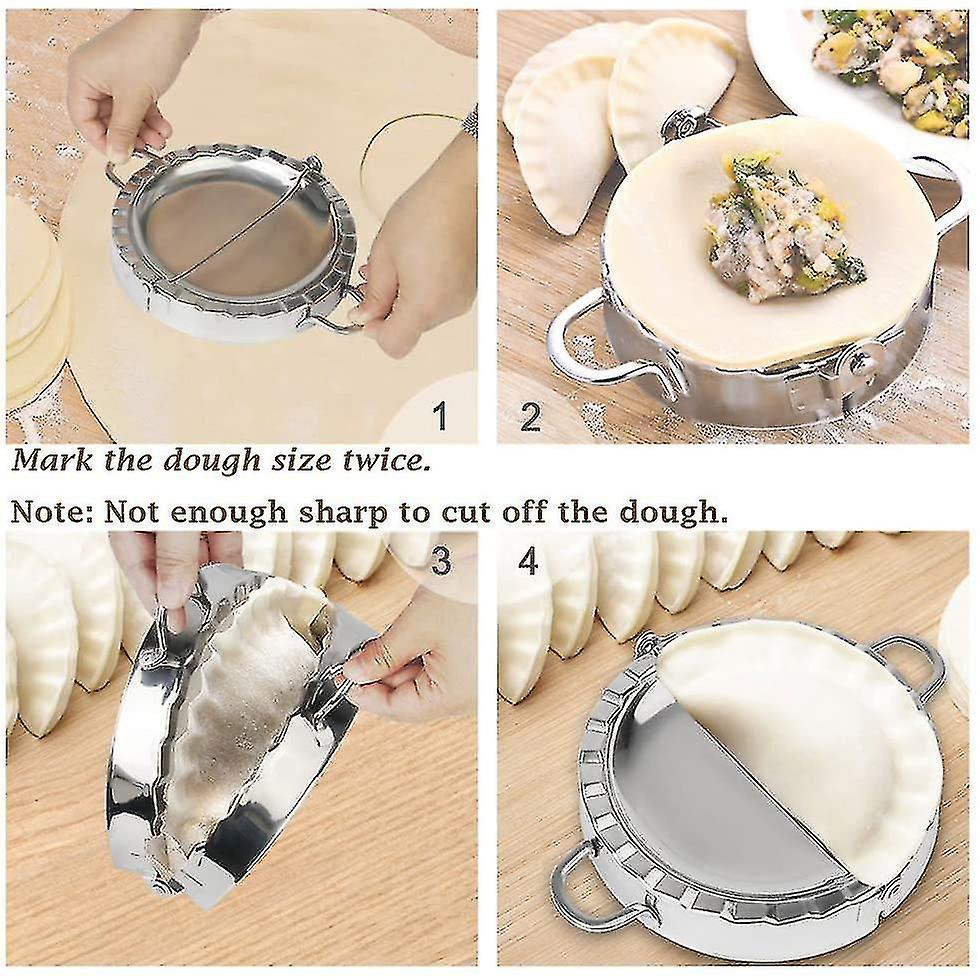 1

2

Mark the dough size twice.

Note: Not enough sharp to cut off the dough.

3

4