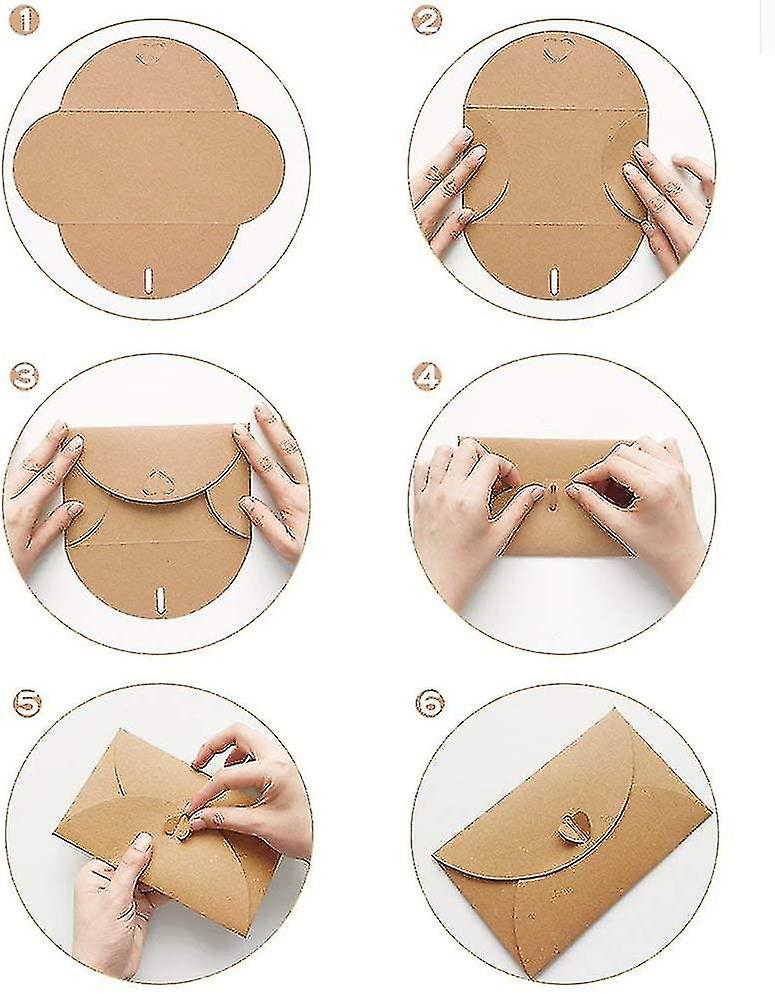 ①

②

③

④

⑤

⑥