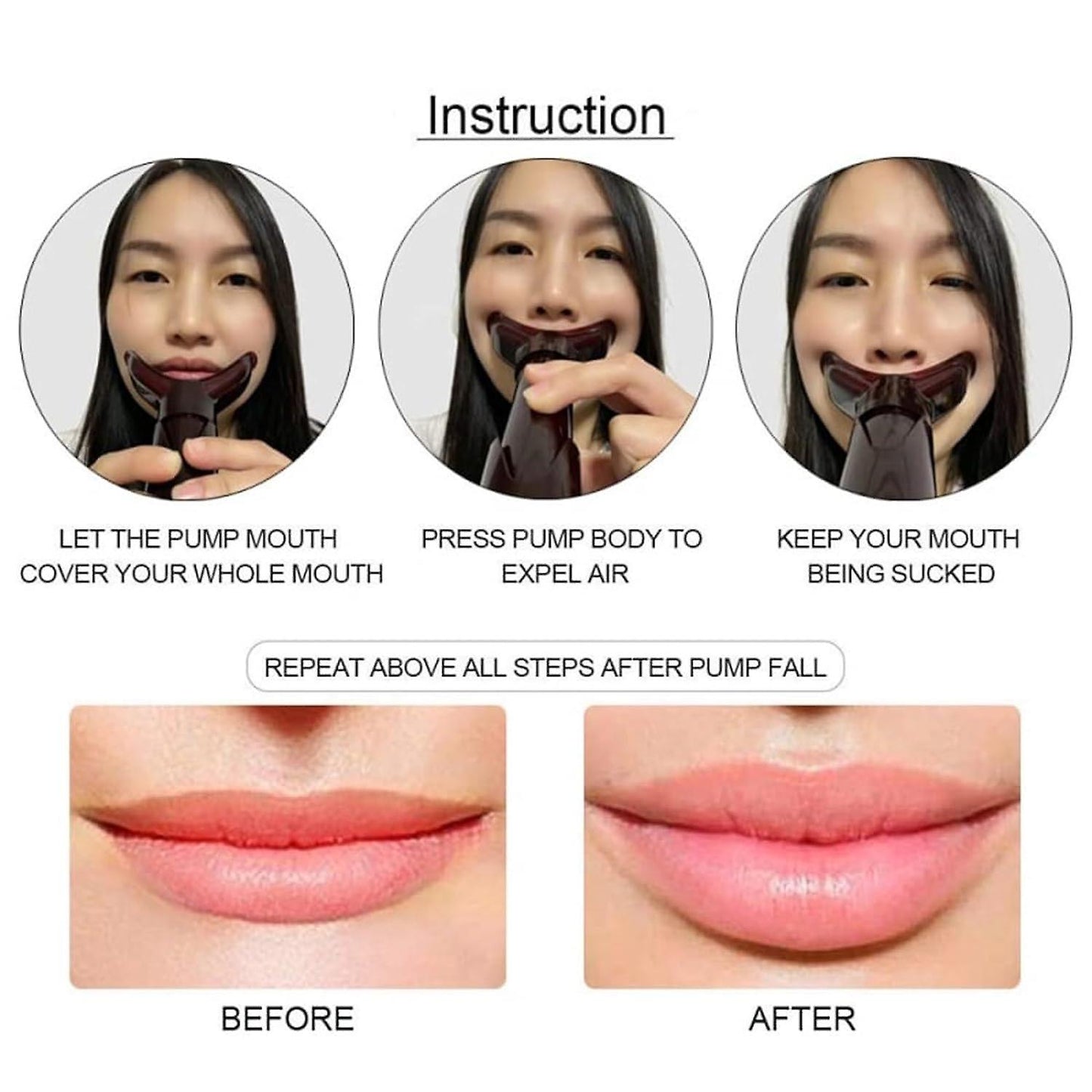 Instruction

LET THE PUMP MOUTH COVER YOUR WHOLE MOUTH

PRESS PUMP BODY TO EXPEL AIR

KEEP YOUR MOUTH BEING SUCKED

REPEAT ABOVE ALL STEPS AFTER PUMP FALL

BEFORE

AFTER