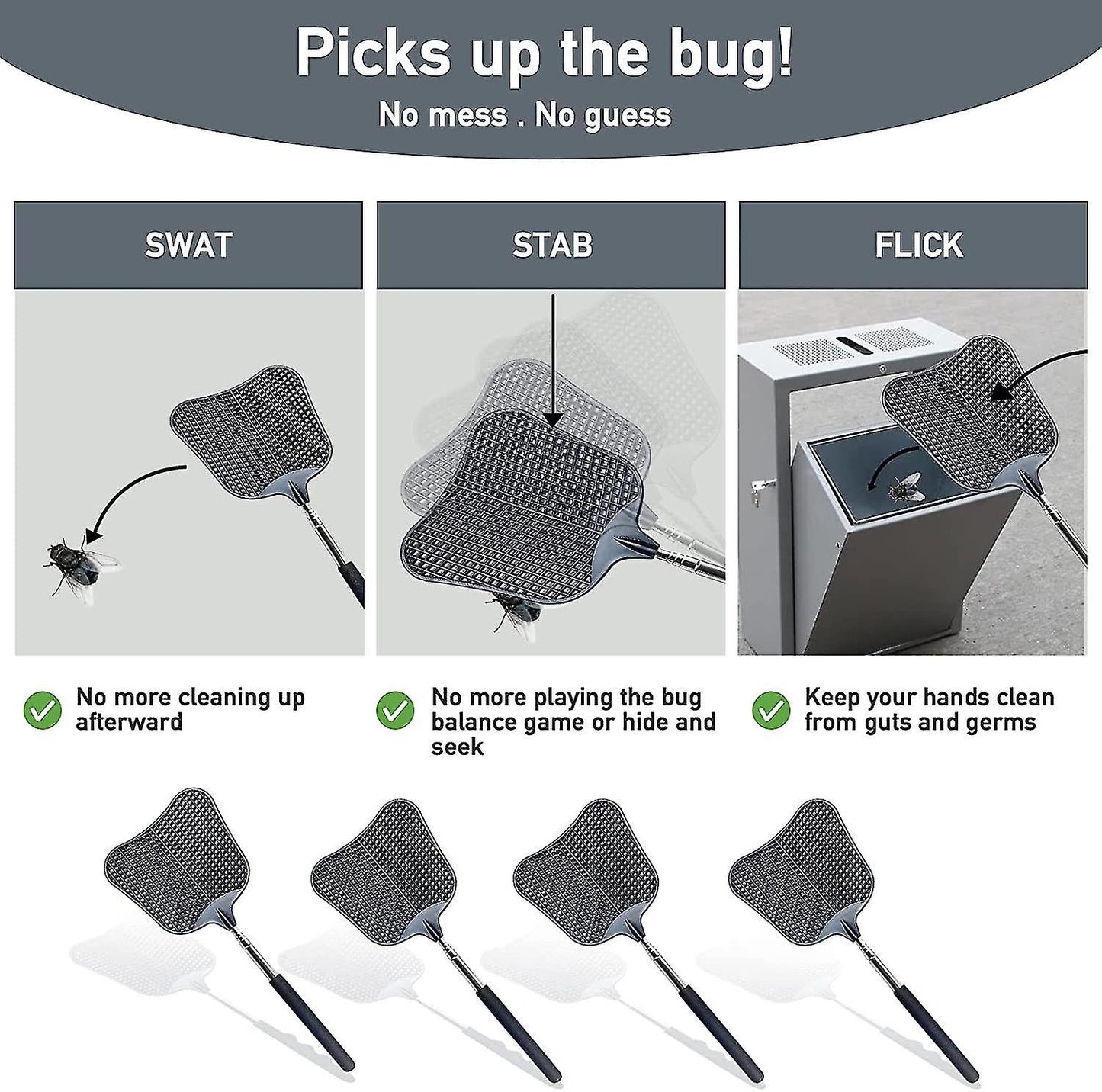 Picks up the bug!

No mess . No guess

SWAT

STAB

FLICK

No more cleaning up afterward

No more playing the bug balance game or hide and seek

Keep your hands clean from guts and germs