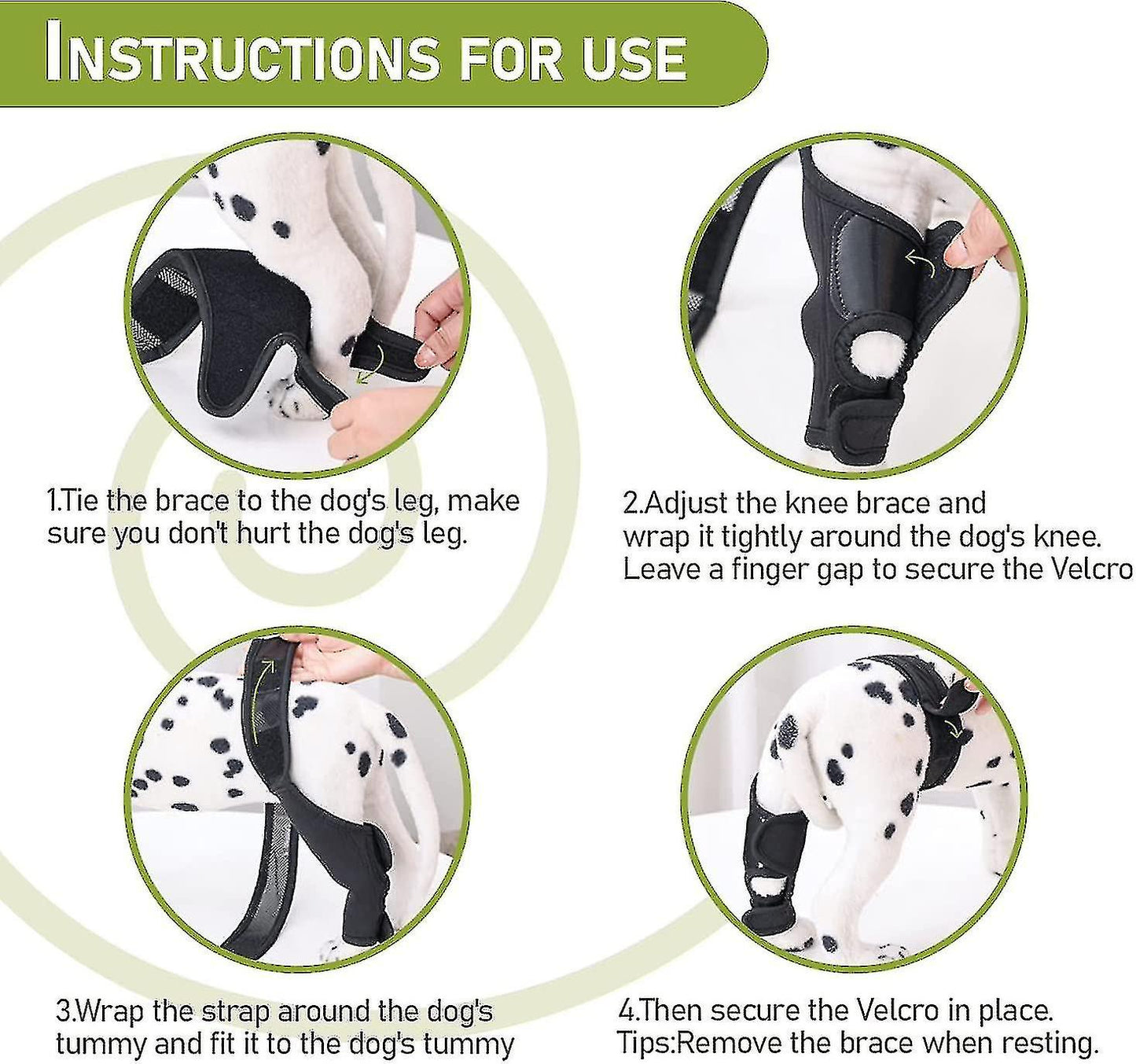 INSTRUCTIONS FOR USE

1.Tie the brace to the dog's leg, make sure you don't hurt the dog's leg.

2.Adjust the knee brace and wrap it tightly around the dog's knee. Leave a finger gap to secure the Velcro

3.Wrap the strap around the dog's tummy and fit it to the dog's tummy

4.Then secure the Velcro in place. Tips:Remove the brace when resting.