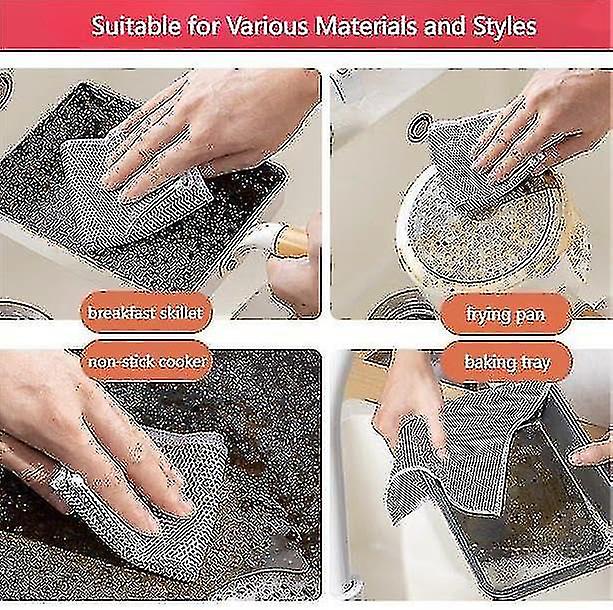 Suitable for Various Materials and Styles

breakfast skillet

frying pan

non-stick cooker

baking tray