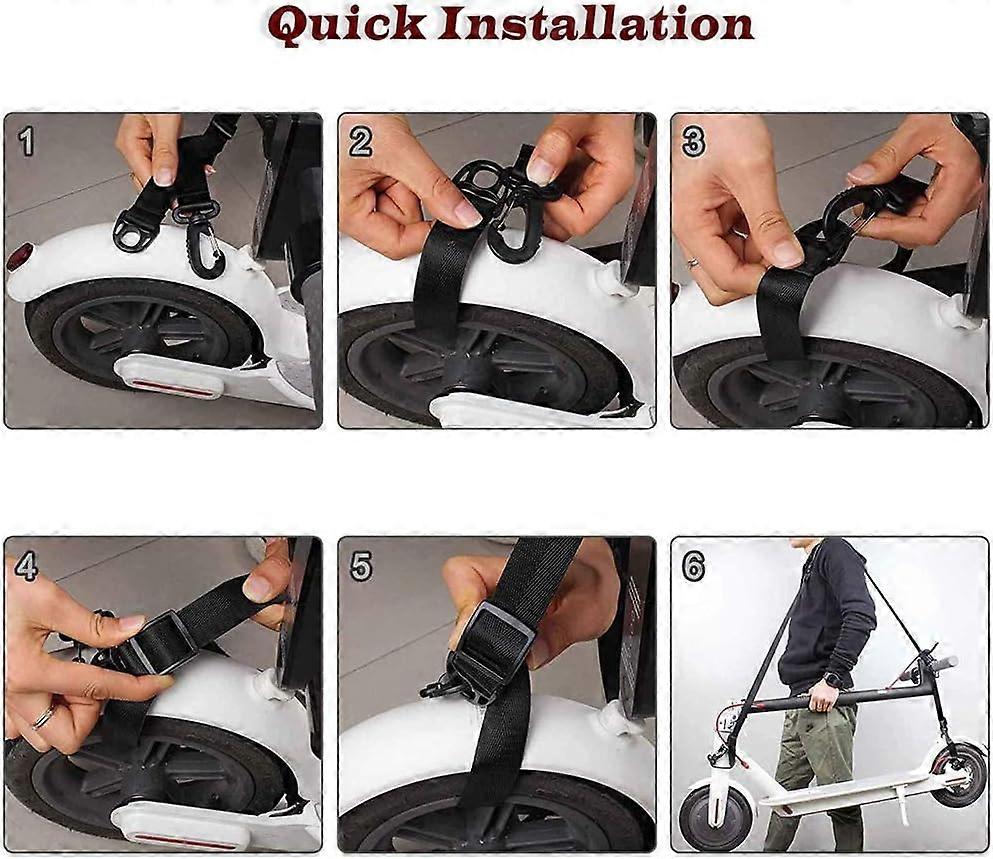 Quick Installation

1

2

3

4

5

6