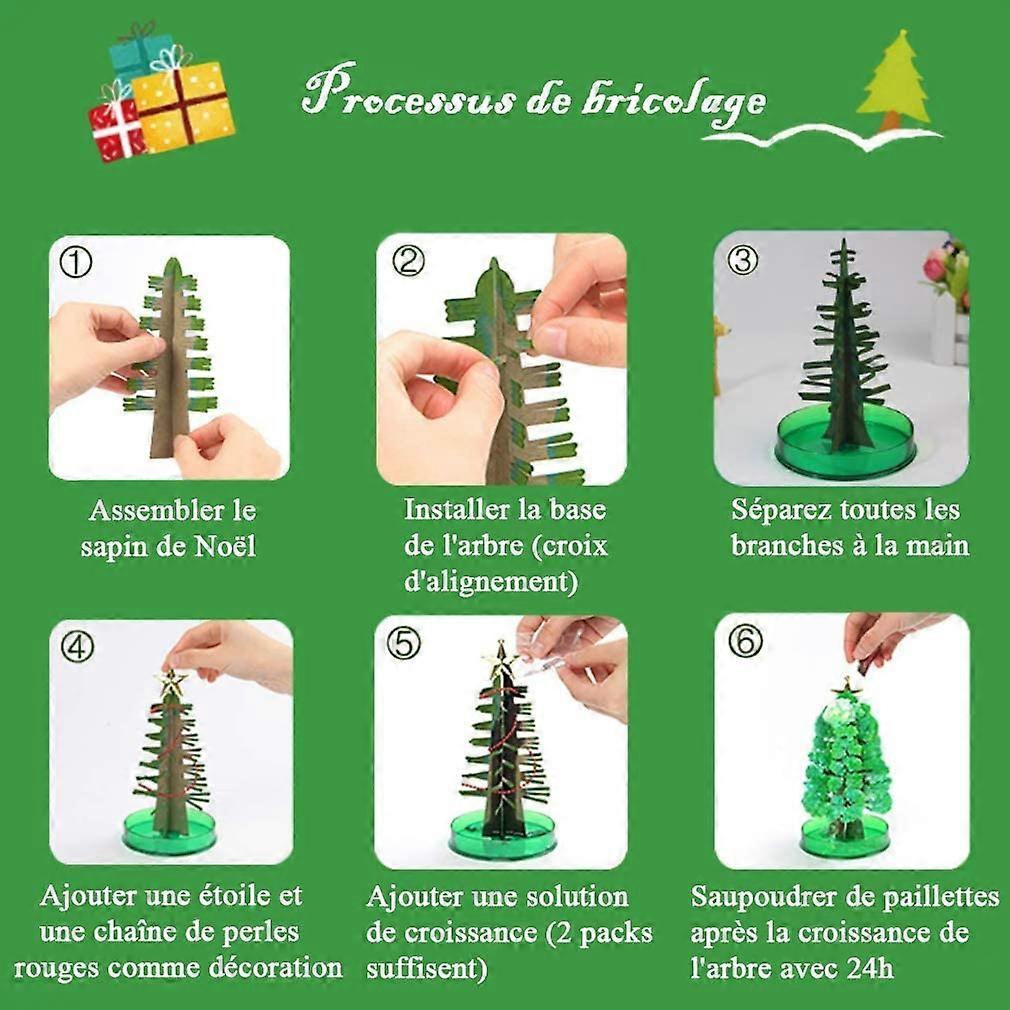 Processus de bricolage

①

Assembler le sapin de Noël

②

Installer la base de l'arbre (croix d'alignement)

③

Séparez toutes les branches à la main

④

Ajouter une étoile et une chaîne de perles rouges comme décoration

⑤

Ajouter une solution de croissance (2 packs suffisent)

⑥

Saupoudrer de paillettes après la croissance de l'arbre avec 24h