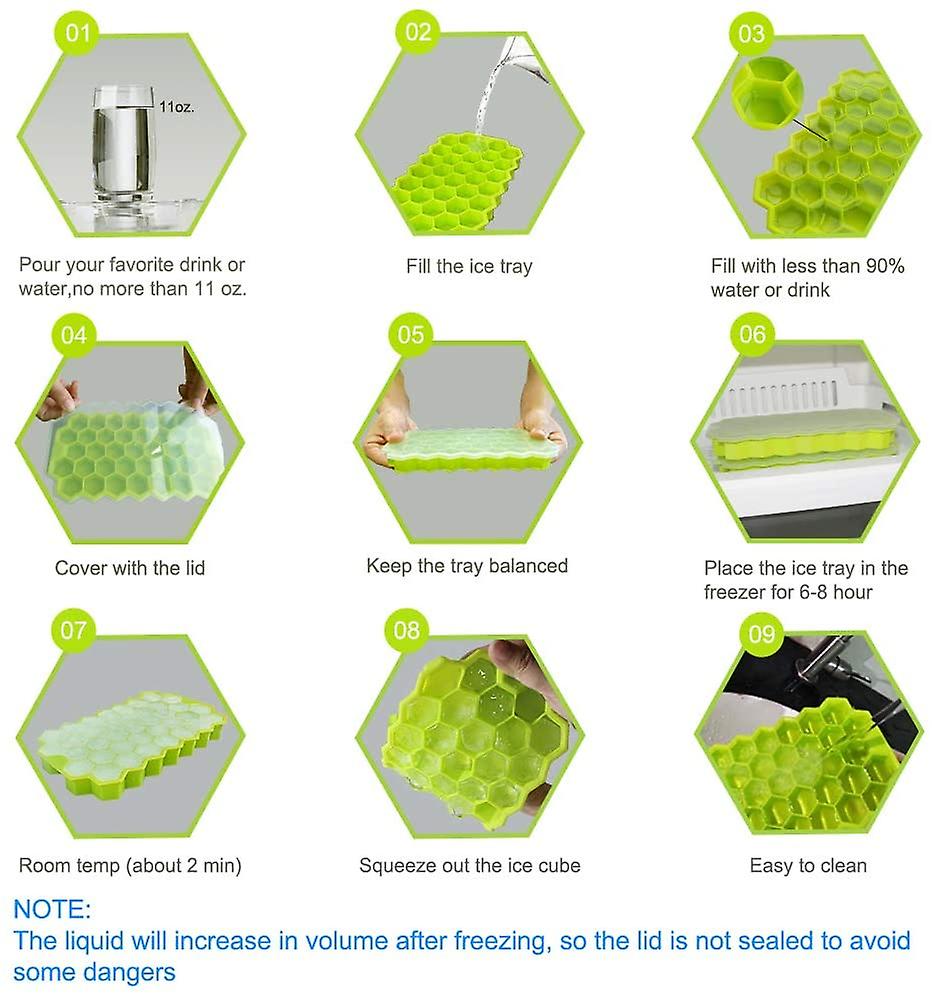 01

11oz.

Pour your favorite drink or water,no more than 11 oz.

02

Fill the ice tray

03

Fill with less than 90% water or drink

04

Cover with the lid

05

Keep the tray balanced

06

Place the ice tray in the freezer for 6-8 hour

07

Room temp (about 2 min)

08

Squeeze out the ice cube

09

Easy to clean

NOTE:
The liquid will increase in volume after freezing, so the lid is not sealed to avoid some dangers