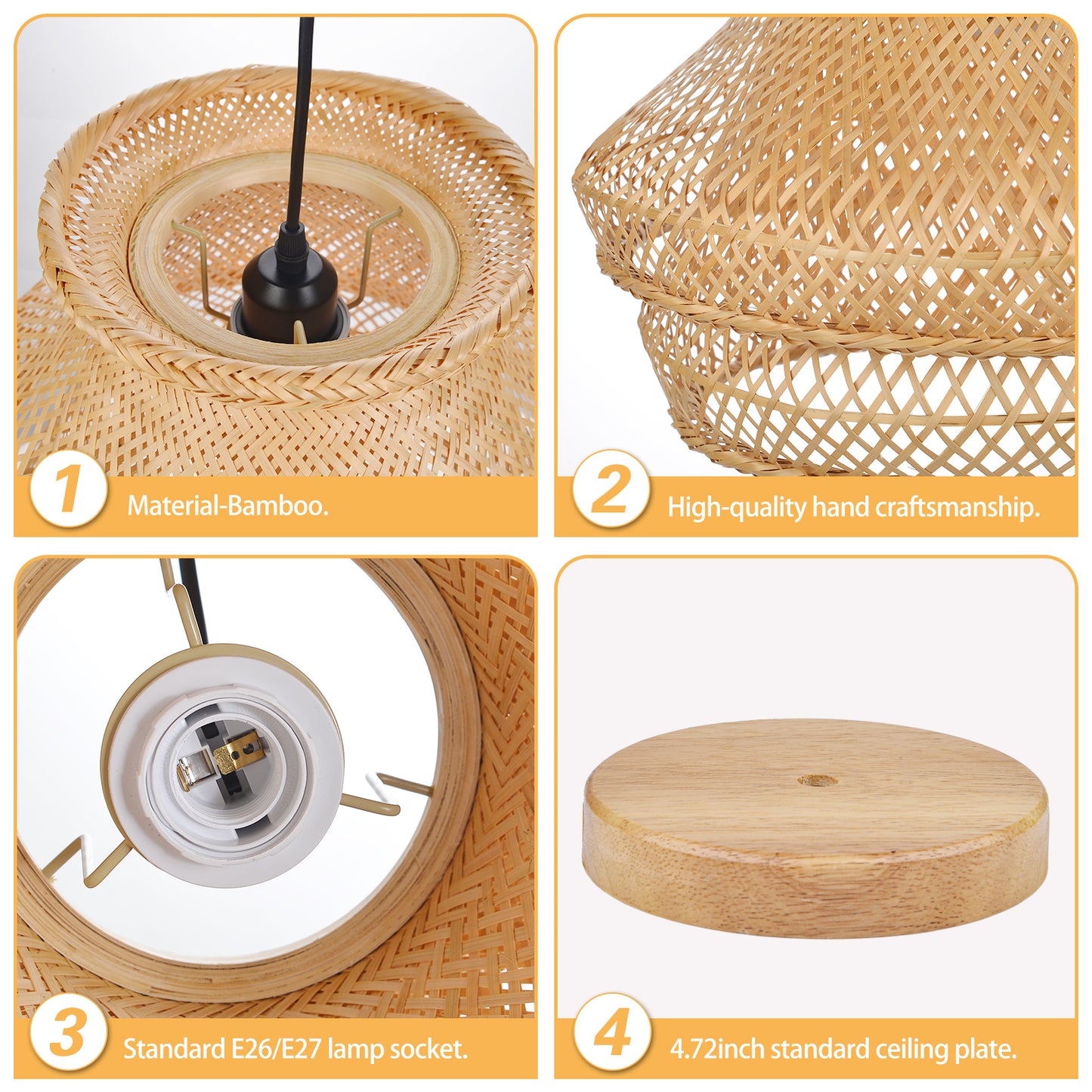 1
Material-Bamboo.

2
High-quality hand craftsmanship.

3
Standard E26/E27 lamp socket.

4
4.72inch standard ceiling plate.