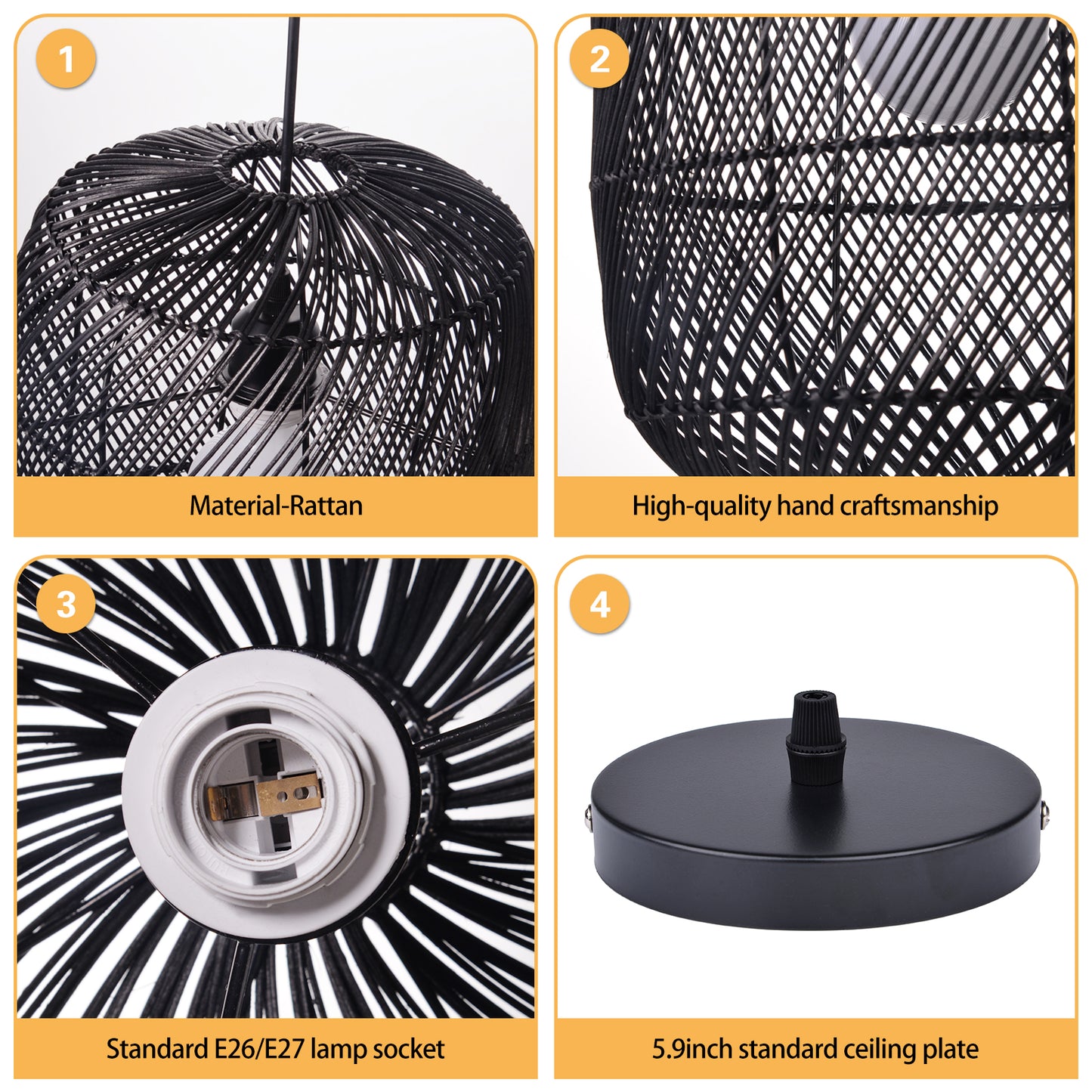 1

Material-Rattan

2

High-quality hand craftsmanship

3

Standard E26/E27 lamp socket

4

5.9inch standard ceiling plate