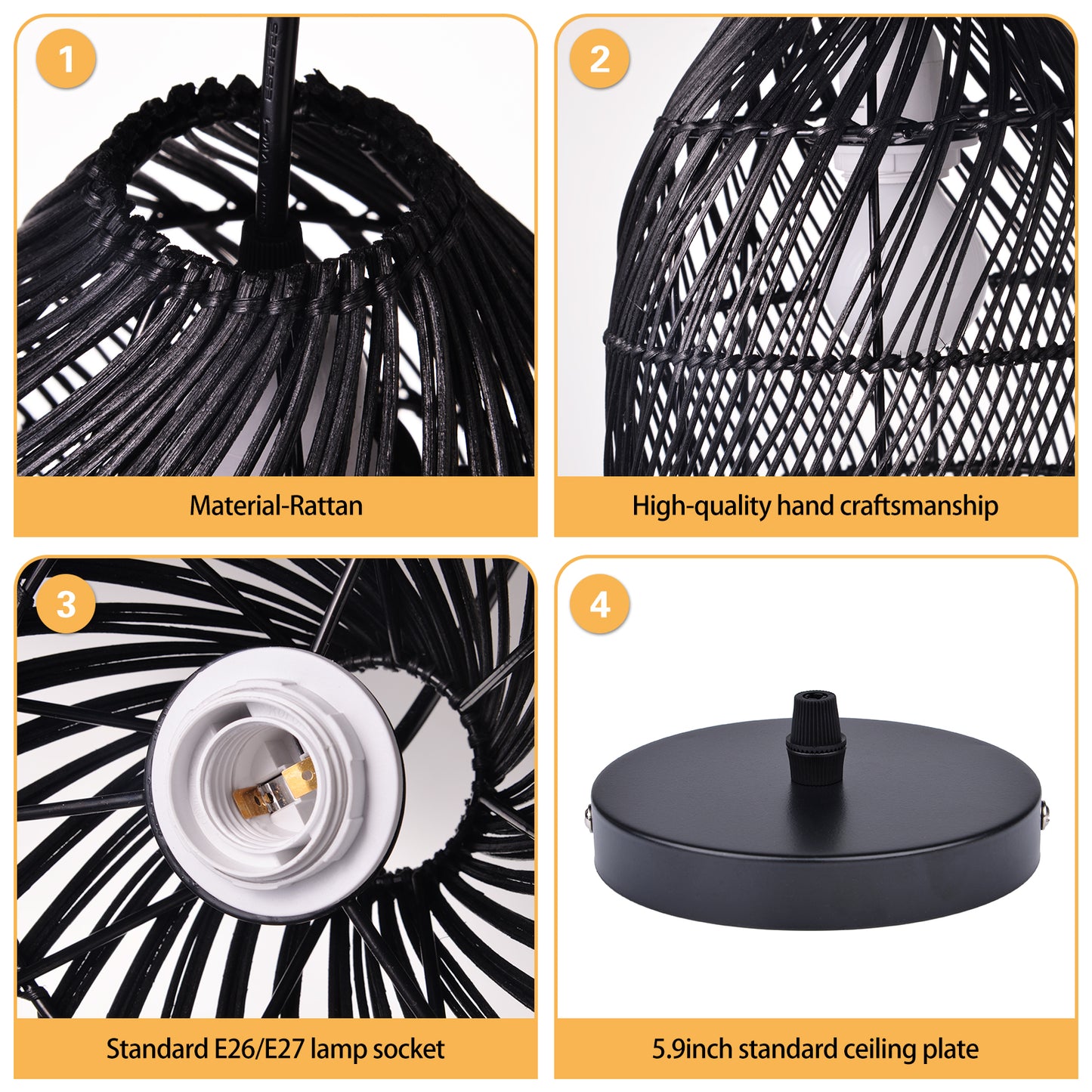 1
Material-Rattan

2
High-quality hand craftsmanship

3
Standard E26/E27 lamp socket

4
5.9inch standard ceiling plate