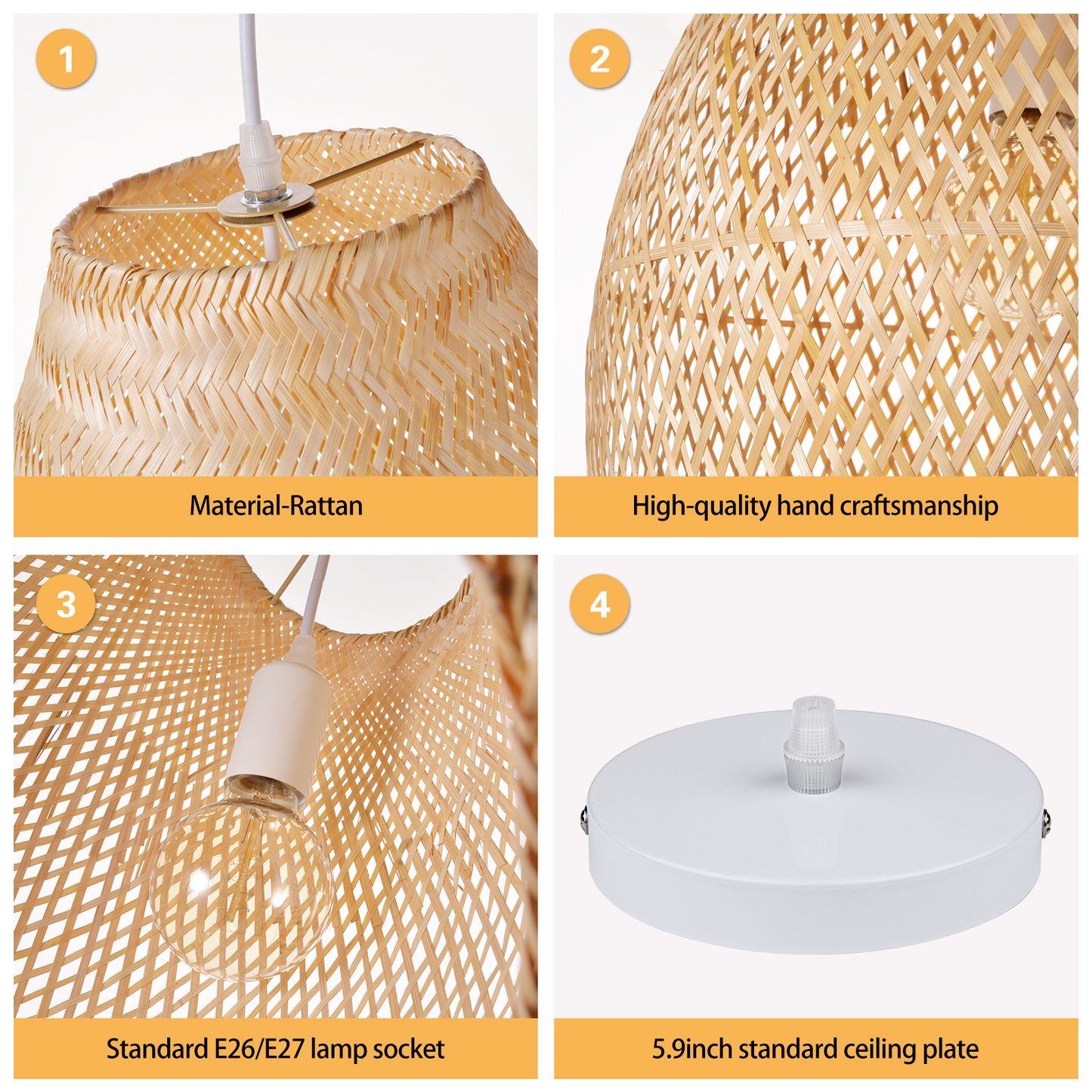 1

Material-Rattan

2

High-quality hand craftsmanship

3

Standard E26/E27 lamp socket

4

5.9inch standard ceiling plate