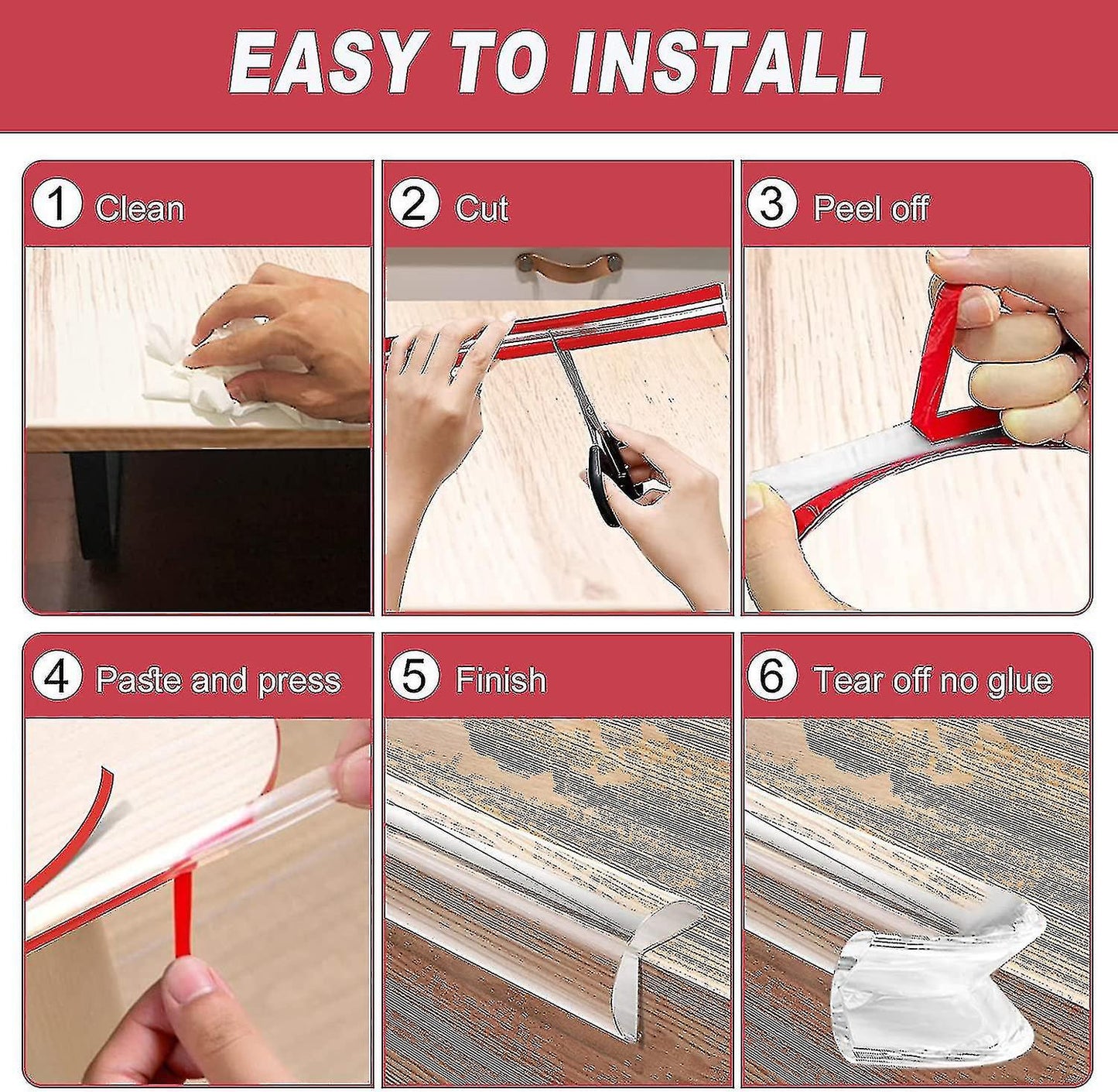 EASY TO INSTALL

1 Clean

2 Cut

3 Peel off

4 Paste and press

5 Finish

6 Tear off no glue